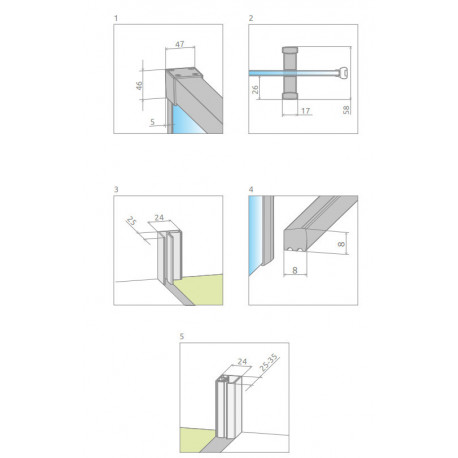 1

47

46

5

2

26

17

58

3

25

24

4

8

8

5

24

25-35