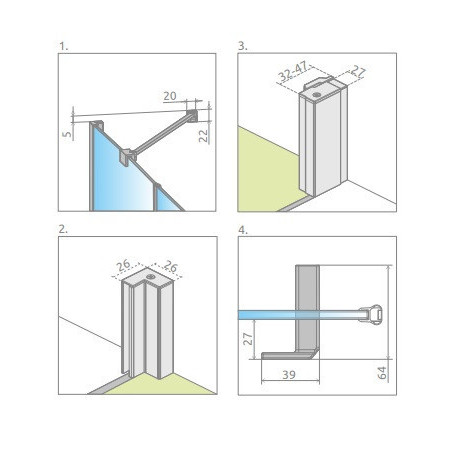 1.

20

5

22

3.

32-47

27

2.

26

26

4.

27

39

64