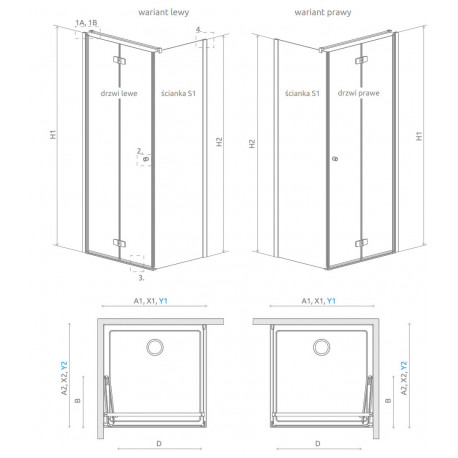 wariant lewy

1A, 1B

4.

drzwi lewe

ścianka S1

H1

H2

2.

3.

wariant prawy

ścianka S1

drzwi prawe

H2

H1

A1, X1, Y1

A2, X2, Y2

B

D

A1, X1, Y1

A2, X2, Y2

B

D