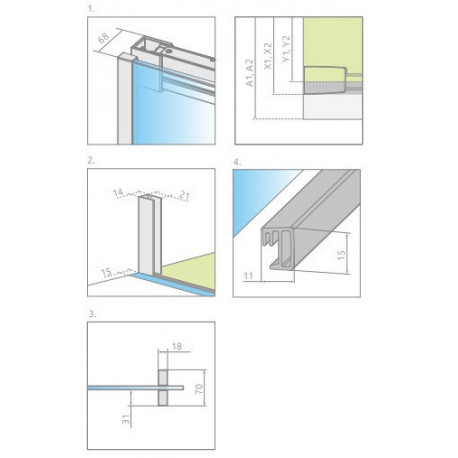 1.

68

A1, A2
X1, X2
Y1, Y2

2.

14
21
15

4.

15
11

3.

18
70
31